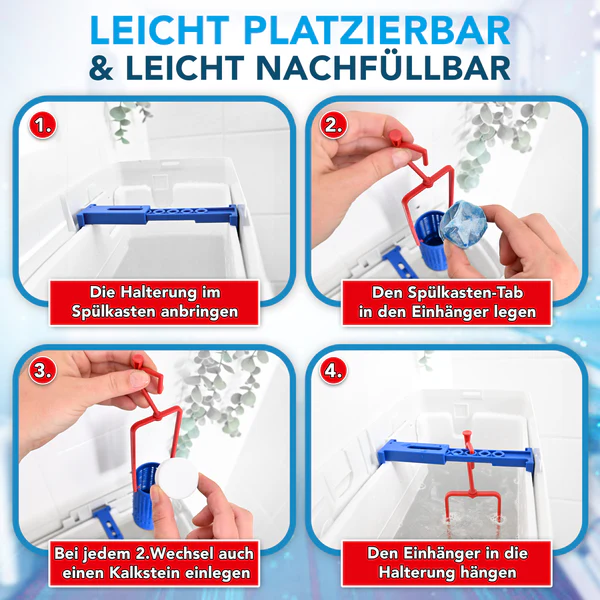 LEICHT PLATZIERBAR
& LEICHT NACHFÜLLBAR

1.

Die Halterung im Spülkasten anbringen

2.

Den Spülkasten-Tab in den Einhänger legen

3.

Bei jedem 2.Wechsel auch einen Kalkstein einlegen

4.

Den Einhänger in die Halterung hängen